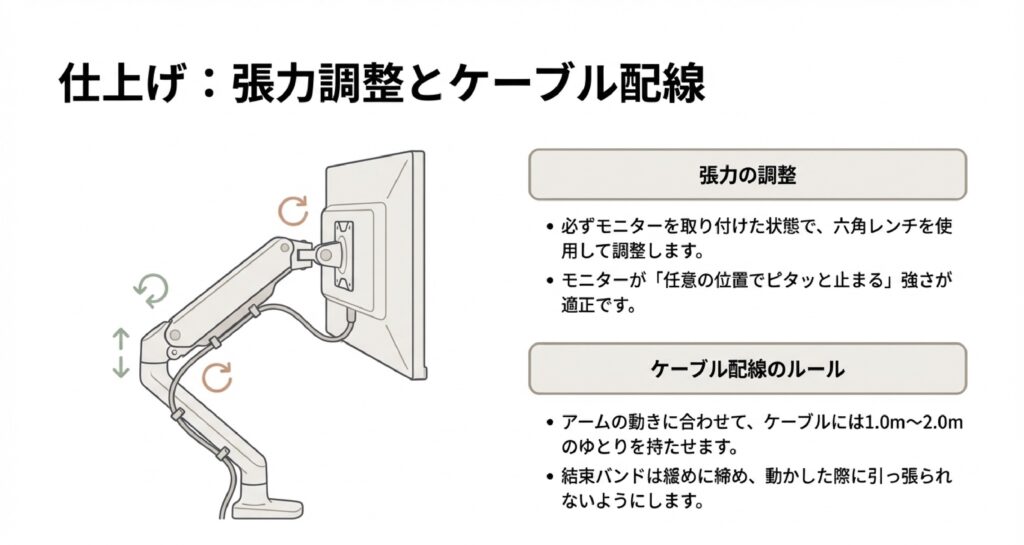 仕上げ：張力調整とケーブル配線

張力の調整

• 必ずモニターを取り付けた状態で、六角レンチを使用して調整します。
• モニターが「任意の位置でピタッと止まる」強さが適正です。

ケーブル配線のルール

• アームの動きに合わせて、ケーブルには1.0m〜2.0mのゆとりを持たせます。
• 結束バンドは緩めに締め、動かした際に引っ張られないようにします。